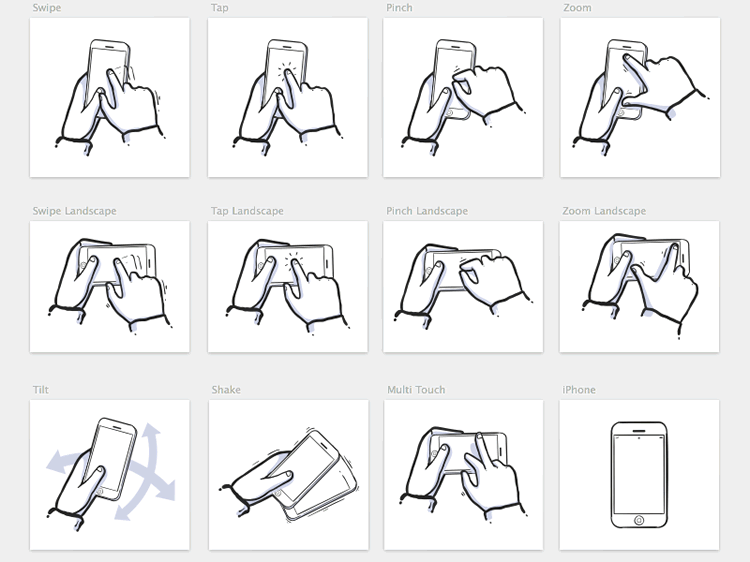 Swipe
Tap
Pinch
Zoom

Swipe Landscape
Tap Landscape
Pinch Landscape
Zoom Landscape

Tilt
Shake
Multi Touch
iPhone